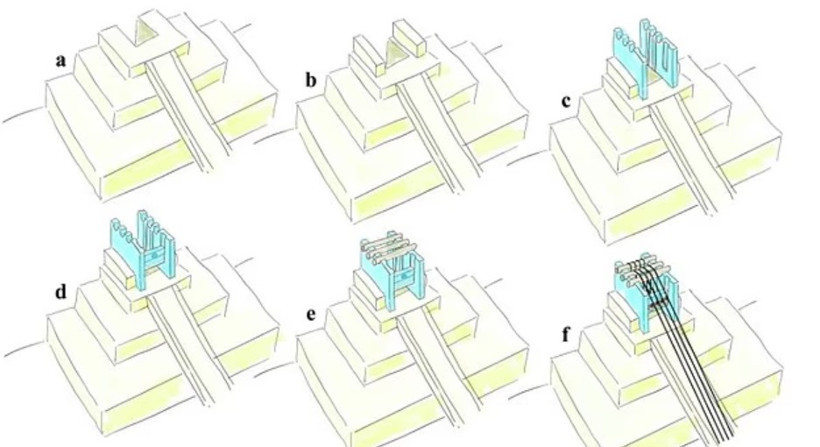 a

b

c

d

e

f